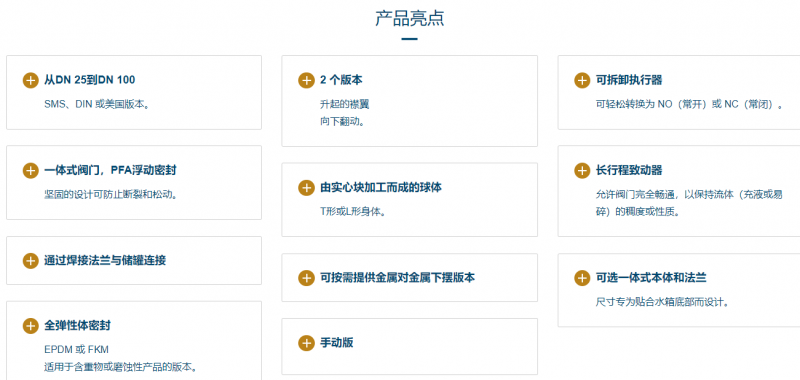 产品亮点

从DN 25到DN 100
SMS、DIN 或美国版本。

一体式阀门，PFA浮动密封
坚固的设计可防止断裂和松动。

通过焊接法兰与储罐连接

全弹性体密封
EPDM 或 FKM
适用于含重物或磨蚀性产品的版本。

2 个版本
升起的襟翼
向下翻动。

由实心块加工而成的球体
T形或L形身体。

可按需提供金属对金属下摆版本

手动版

可拆卸执行器
可轻松转换为 NO（常开）或 NC（常闭）。

长行程致动器
允许阀门完全畅通，以保持流体（充液或易碎）的稠度或性质。

可选一体式本体和法兰
尺寸专为贴合水箱底部而设计。