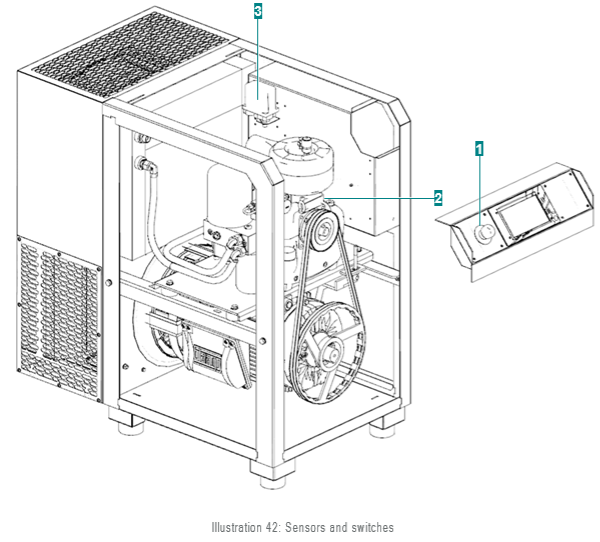 3

1

2

Illustration 42: Sensors and switches