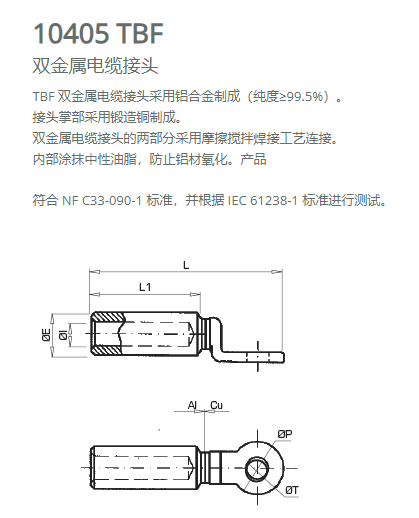 10405 TBF

双金属电缆接头

TBF 双金属电缆接头采用铝合金制成（纯度≥99.5%）。
接头掌部采用锻造铜制成。
双金属电缆接头的两部分采用摩擦搅拌焊接工艺连接。
内部涂抹中性油脂，防止铝材氧化。产品

符合 NF C33-090-1 标准，并根据 IEC 61238-1 标准进行测试。

L

L1

ØE

ØI

Al

Cu

ØP

ØT